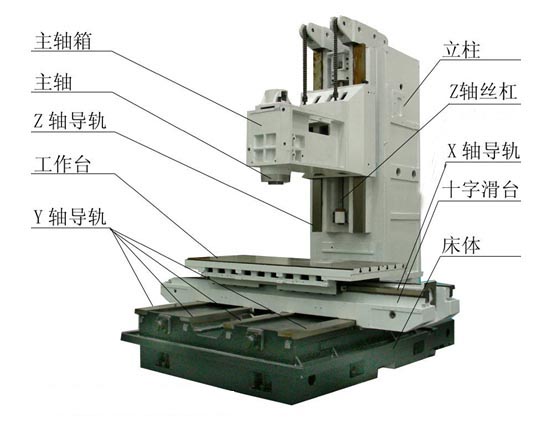 主轴箱
主轴
Z 轴导轨
工作台
Y 轴导轨
立柱
Z轴丝杠
X 轴导轨
十字滑台
床体